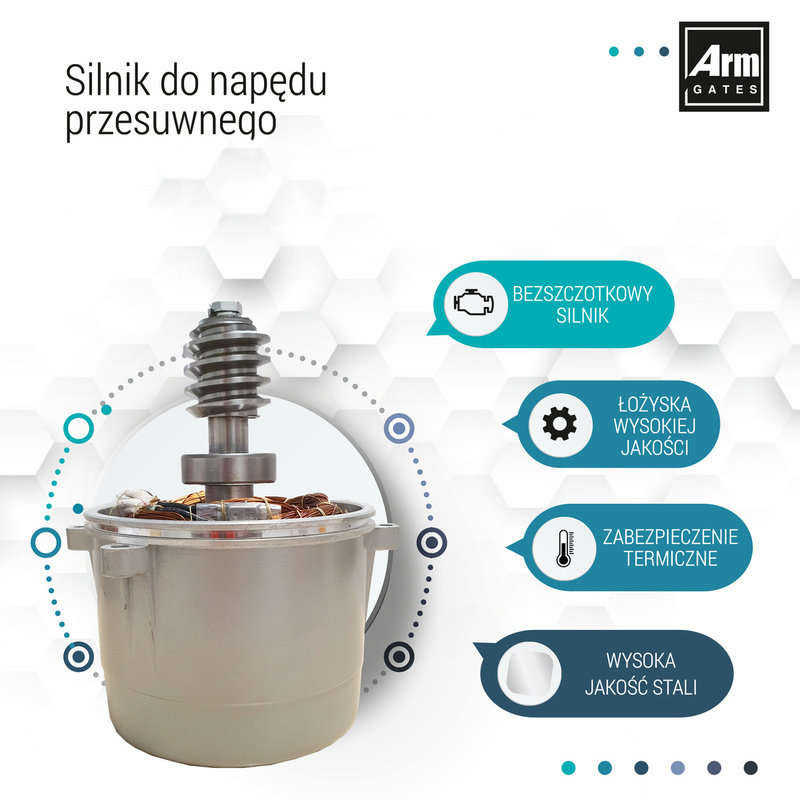 Silnik do napędu przesuwnego

Arm GATES

BEZSZCZOTKOWY SILNIK

ŁOŻYSKA WYSOKIEJ JAKOŚCI

ZABEZPIECZENIE TERMICZNE

WYSOKA JAKOŚĆ STALI